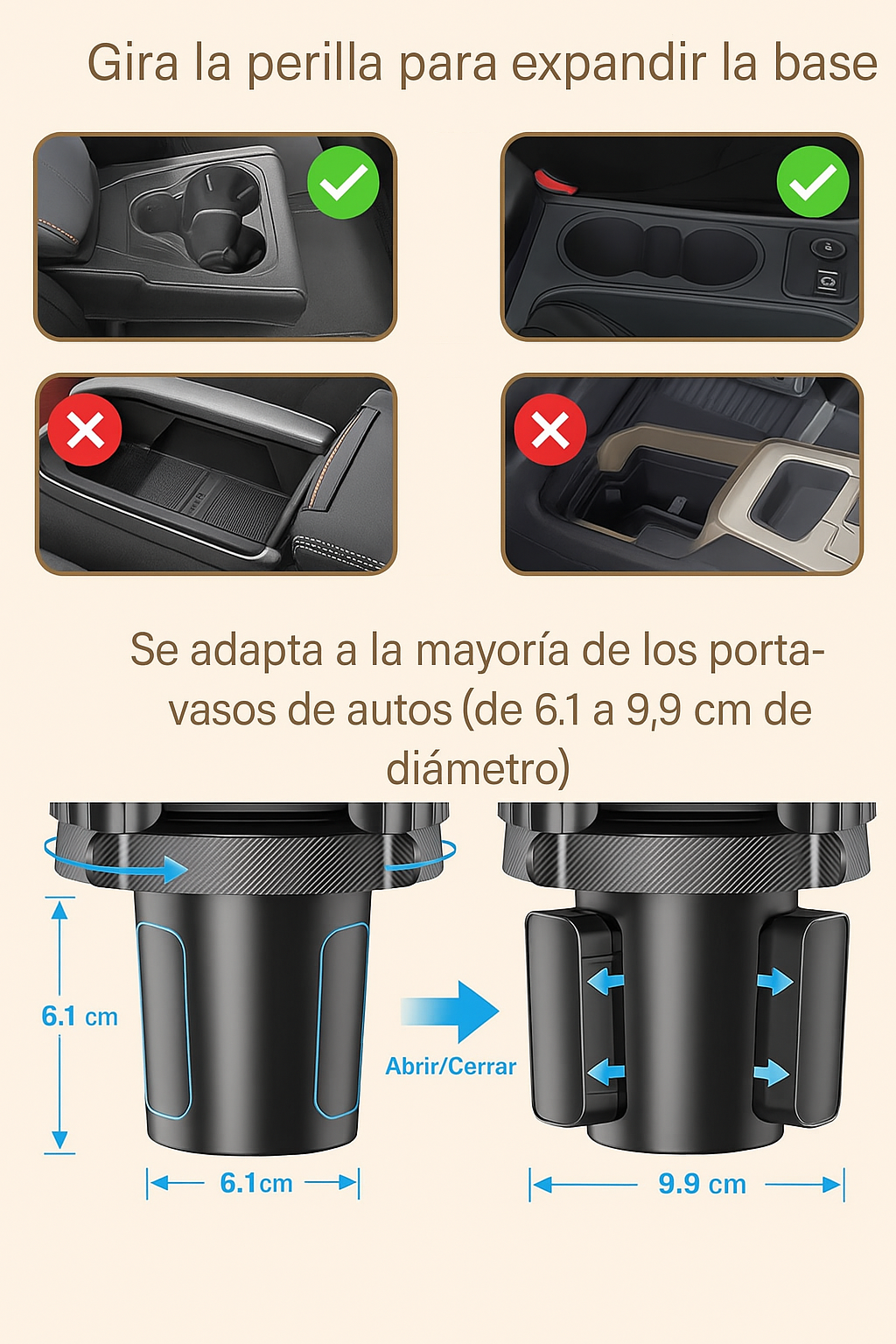 Gira la perilla para expandir la base

Se adapta a la mayoría de los portavasos de autos (de 6.1 a 9,9 cm de diámetro)

6.1 cm

Abrir/Cerrar

6.1cm

9.9 cm